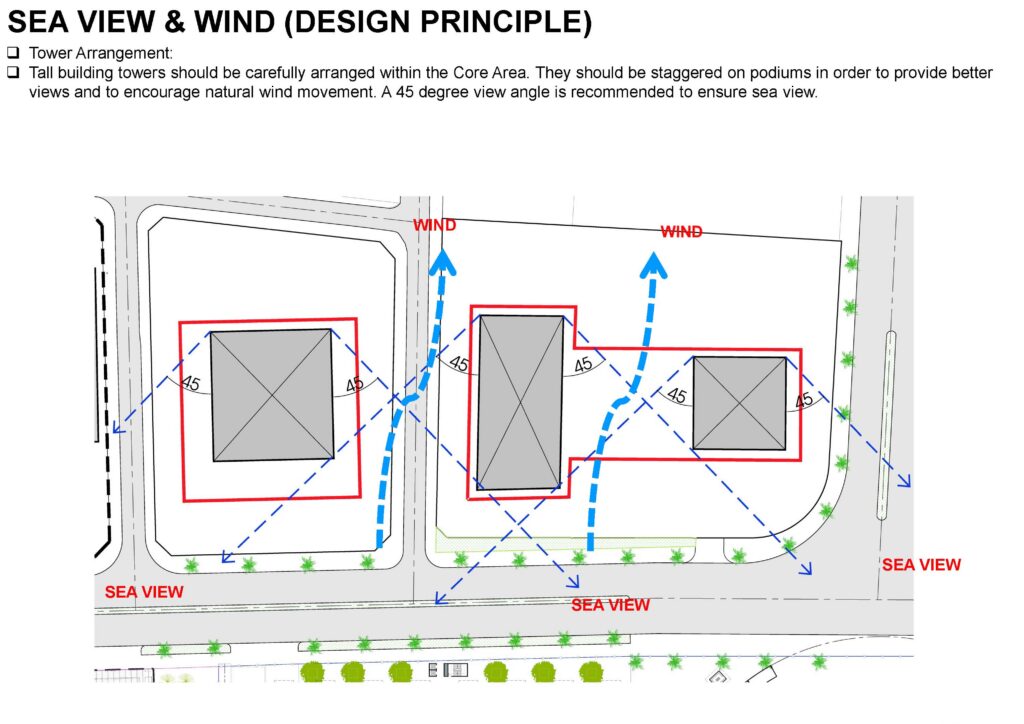 SEA VIEW & WIND (DESIGN PRINCIPLE)

❑ Tower Arrangement:

❑ Tall building towers should be carefully arranged within the Core Area. They should be staggered on podiums in order to provide better views and to encourage natural wind movement. A 45 degree view angle is recommended to ensure sea view.

WIND

WIND

45

45

45

45

45

45

SEA VIEW

SEA VIEW

SEA VIEW